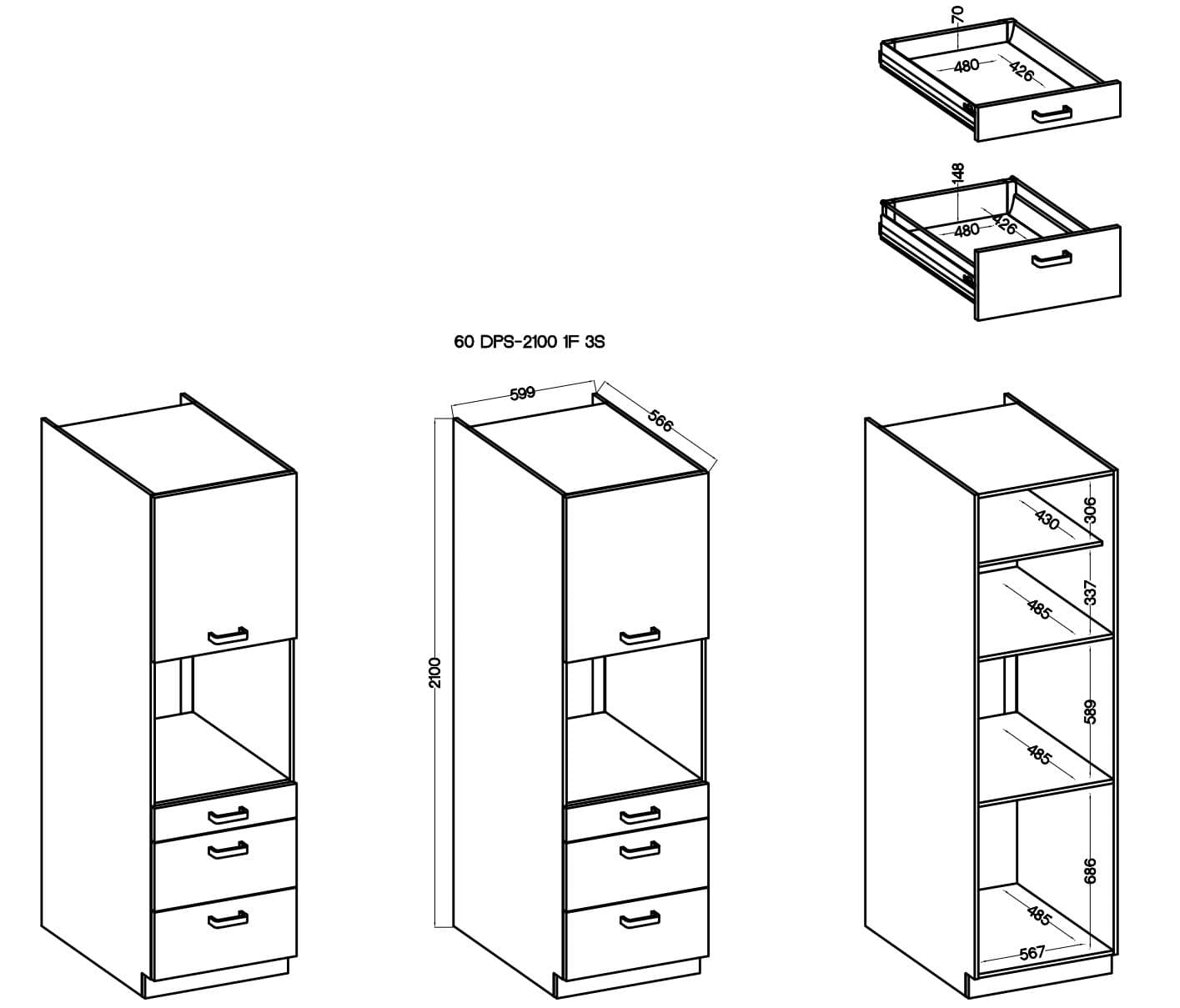 70
480
426

148
480
426

60 DPS-2100 1F 3S

599
566
2100

430
306
485
337
589
485
686
485
567