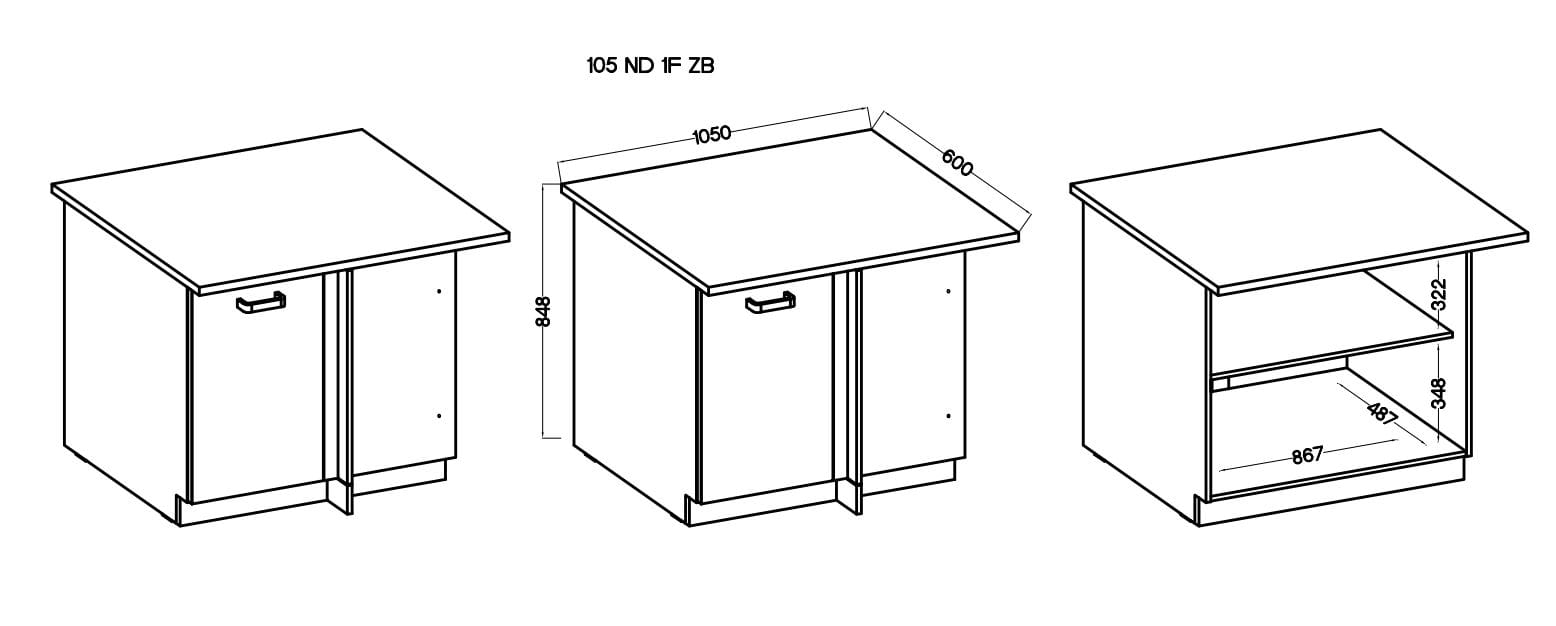 105 ND 1F ZB

1050

600

848

322

348

487

867