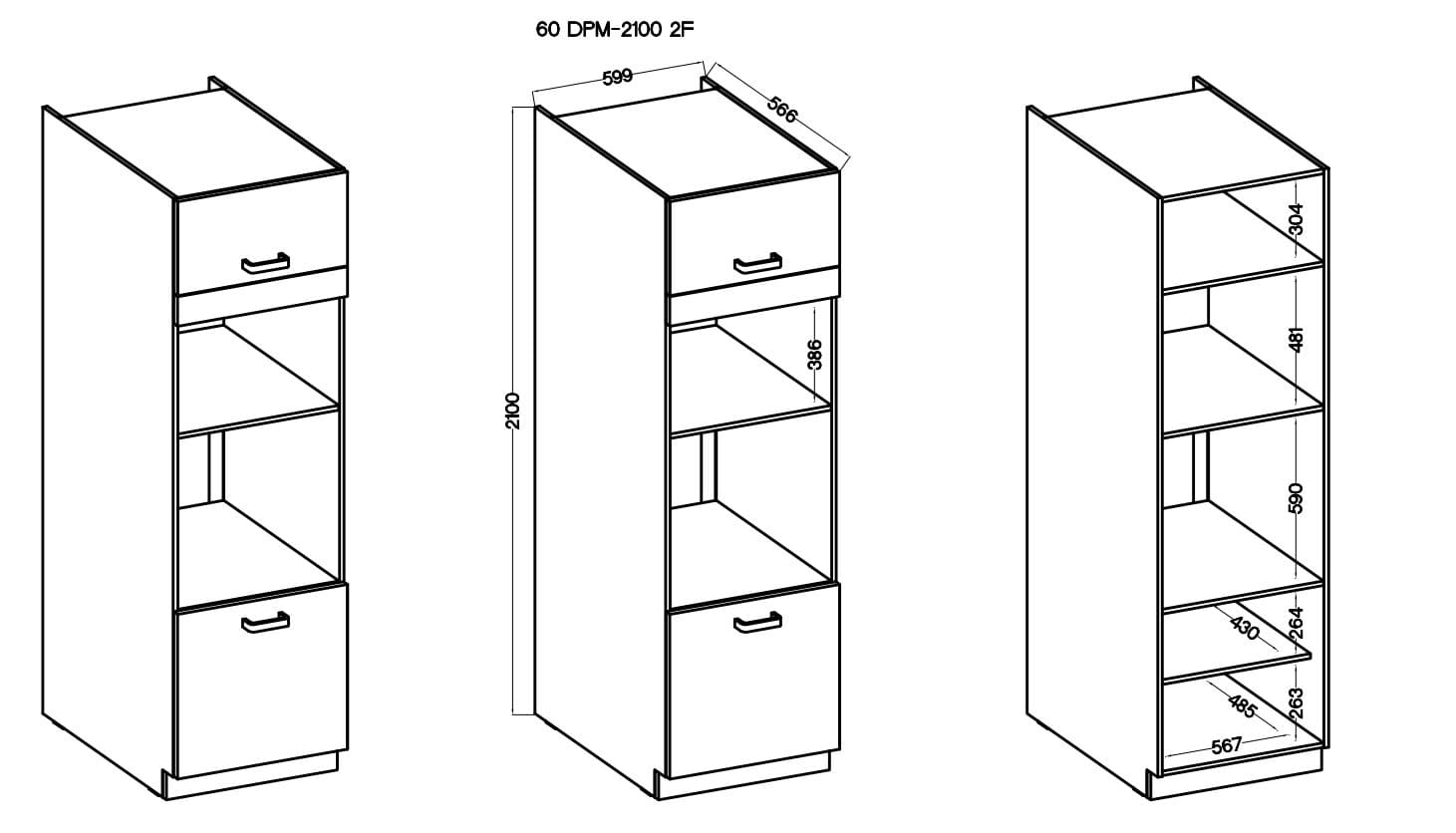 60 DPM-2100 2F

599
566
2100
386

304
481
590
264
430
263
485
567