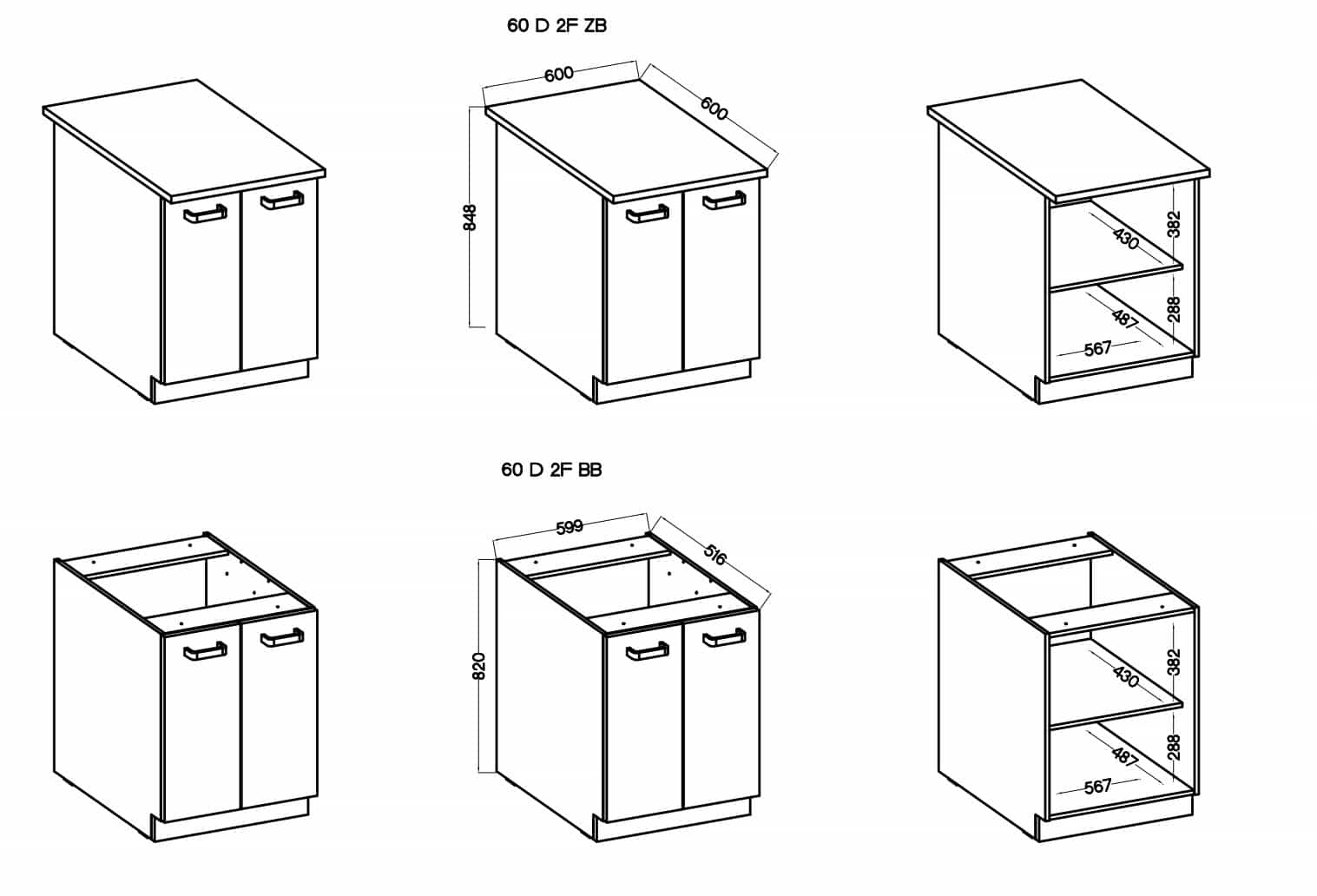 60 D 2F ZB

600
600
848

430
382
487
288
567

60 D 2F BB

599
516
820

430
382
487
288
567