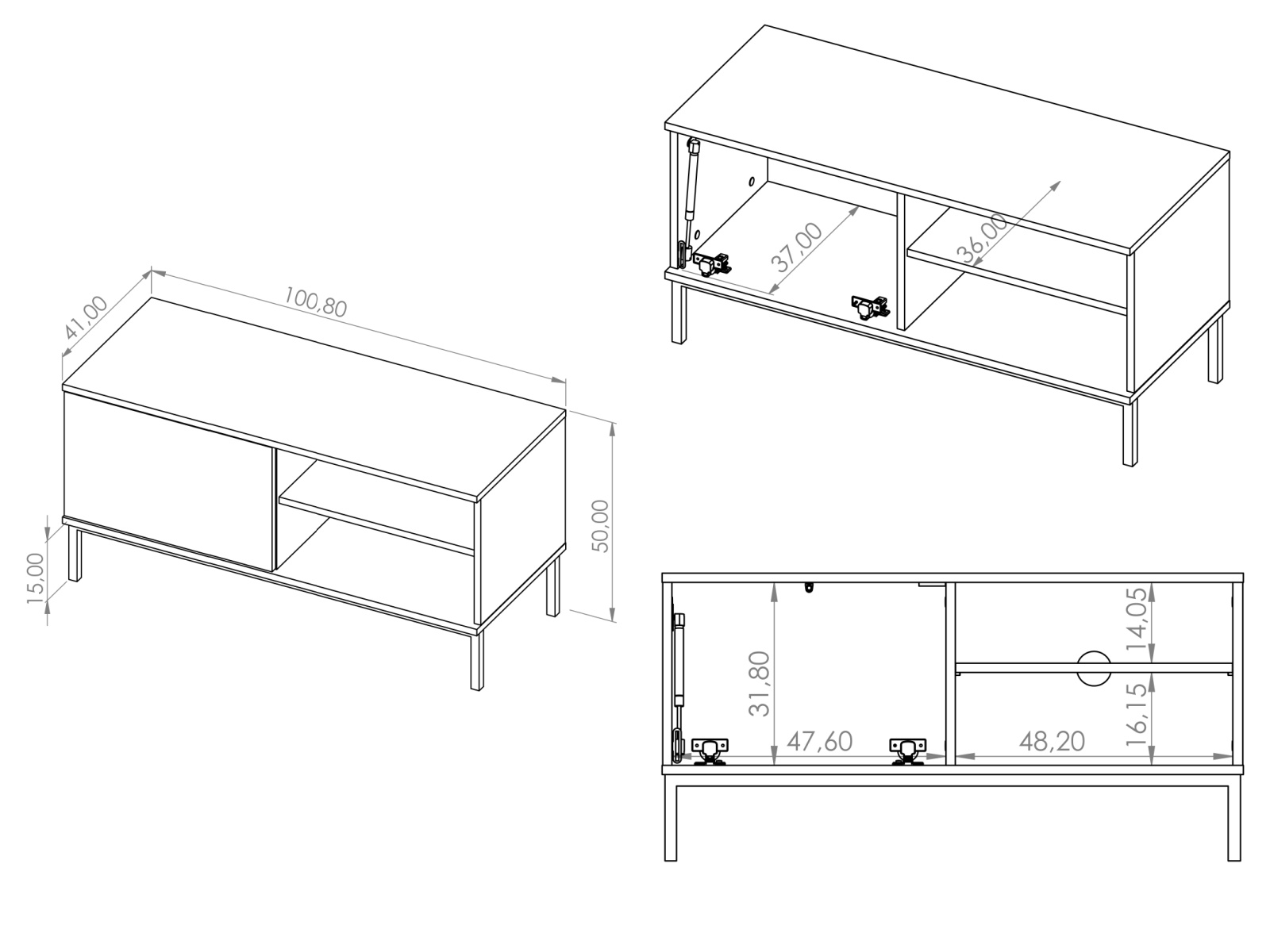 41,00
100,80
50,00
15,00

37,00
36,00

31,80
47,60
48,20
14,05
16,15