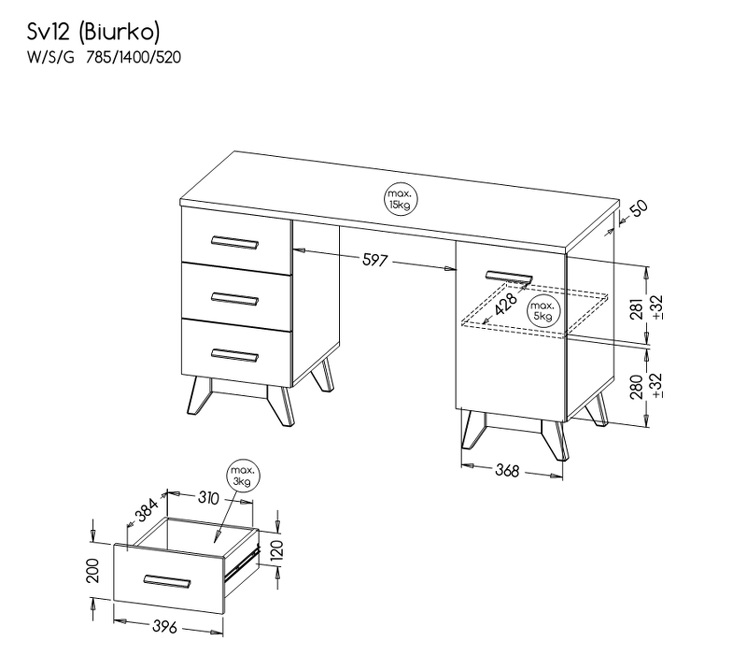 Sv12 (Biurko)
W/S/G 785/1400/520

max. 15kg

50

597

428

max. 5kg

281 ±32

280 ±32

368

max. 3kg

384

310

120

200

396