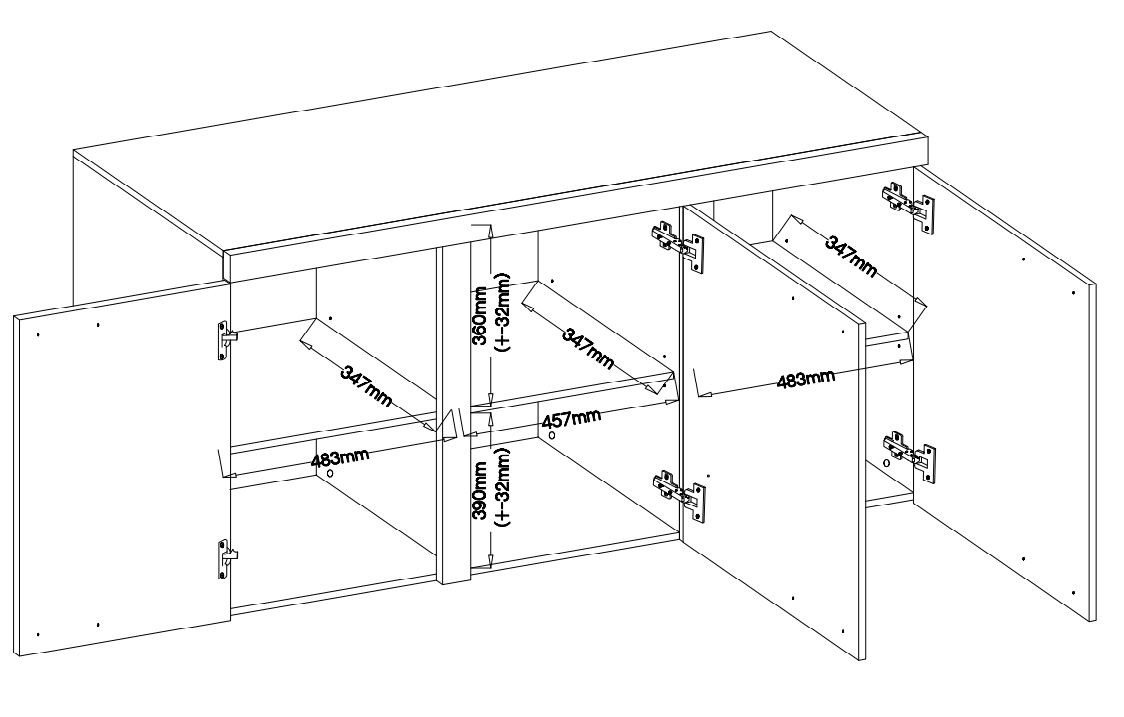 347mm
360mm (+-32mm)
347mm
347mm
483mm
457mm
483mm
390mm (+-32mm)